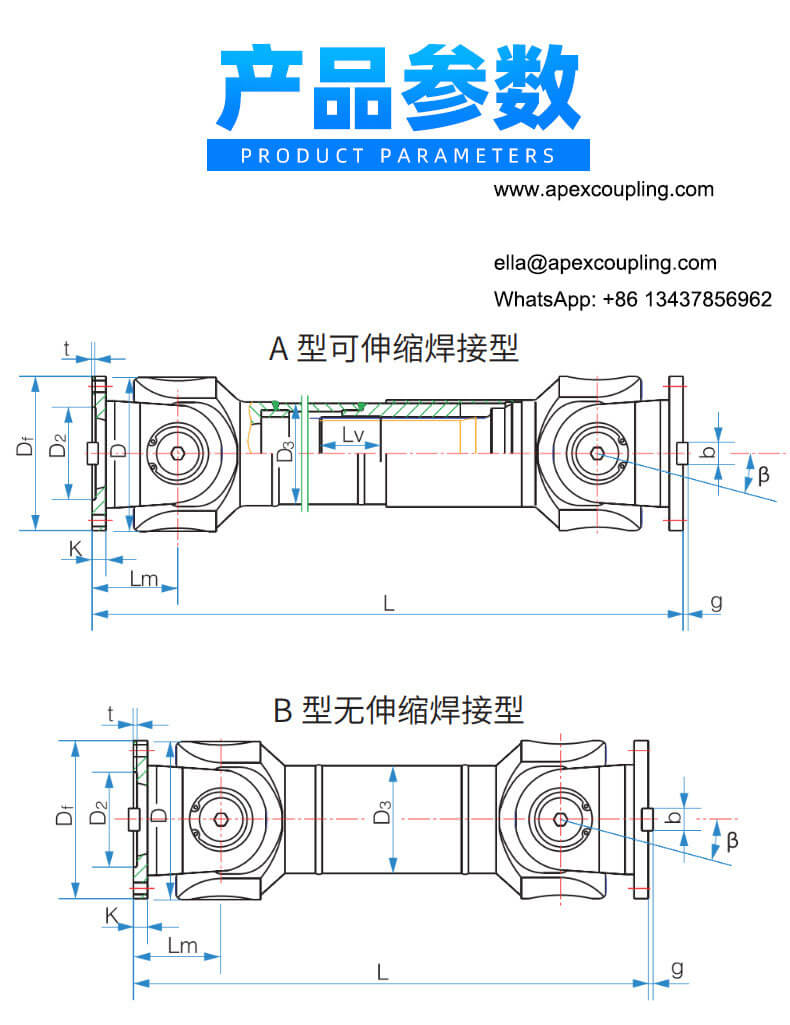 产品参数
PRODUCT PARAMETERS
www.apexcoupling.com

ella@apexcoupling.com
WhatsApp: +86 13437856962

A 型可伸缩焊接型

t
$D_f$
$D_2$
D
$D_3$
Lv
b
β
K
Lm
L
g

B 型无伸缩焊接型

t
$D_f$
$D_2$
D
$D_3$
b
β
K
Lm
L
g