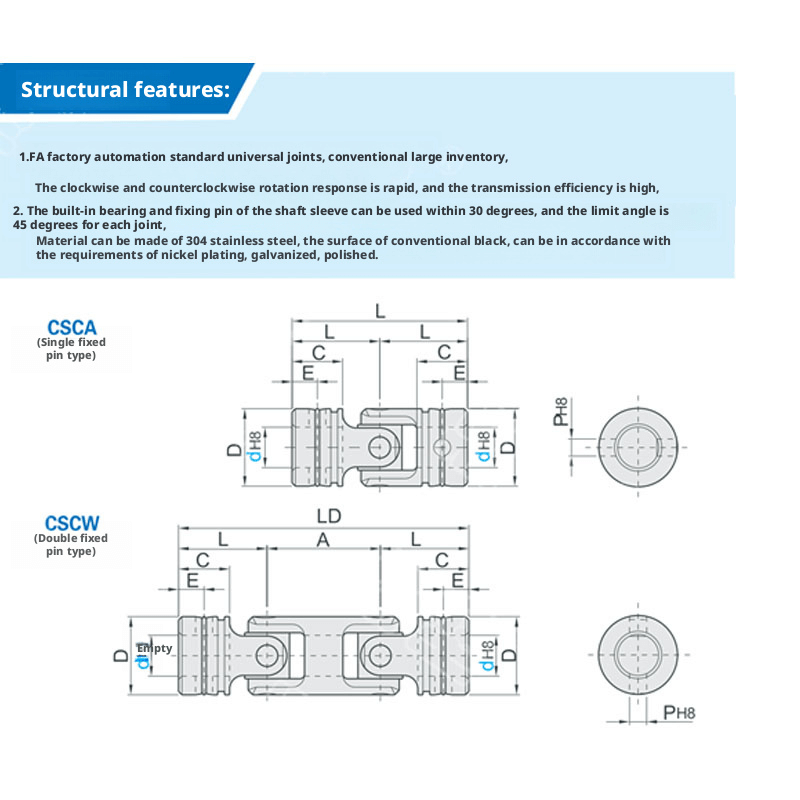 Structural features:

1.FA factory automation standard universal joints, conventional large inventory,

The clockwise and counterclockwise rotation response is rapid, and the transmission efficiency is high,

2. The built-in bearing and fixing pin of the shaft sleeve can be used within 30 degrees, and the limit angle is 45 degrees for each joint,
Material can be made of 304 stainless steel, the surface of conventional black, can be in accordance with the requirements of nickel plating, galvanized, polished.

CSCA
(Single fixed pin type)

L
L
L
C
C
E
E
D
dH8
dH8
D
PH8

CSCW
(Double fixed pin type)

LD
L
A
L
C
C
E
E
D
Empty
dH
dH8
D
PH8