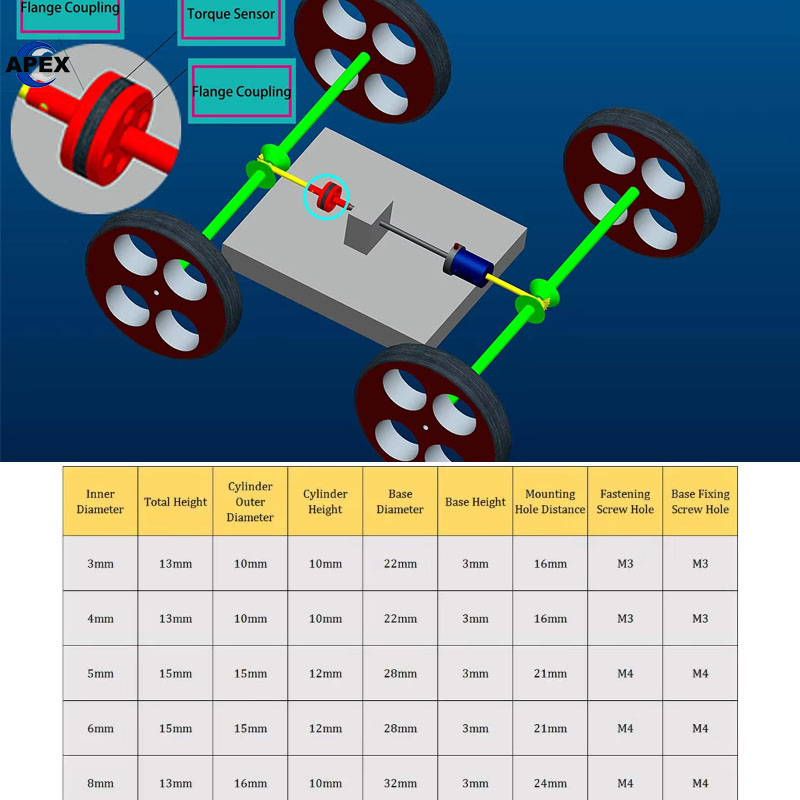 Flange Coupling

Torque Sensor

APEX

Flange Coupling

| Inner Diameter | Total Height | Cylinder Outer Diameter | Cylinder Height | Base Diameter | Base Height | Mounting Hole Distance | Fastening Screw Hole | Base Fixing Screw Hole |
|---|---|---|---|---|---|---|---|---|
| 3mm | 13mm | 10mm | 10mm | 22mm | 3mm | 16mm | M3 | M3 |
| 4mm | 13mm | 10mm | 10mm | 22mm | 3mm | 16mm | M3 | M3 |
| 5mm | 15mm | 15mm | 12mm | 28mm | 3mm | 21mm | M4 | M4 |
| 6mm | 15mm | 15mm | 12mm | 28mm | 3mm | 21mm | M4 | M4 |
| 8mm | 13mm | 16mm | 10mm | 32mm | 3mm | 24mm | M4 | M4 |